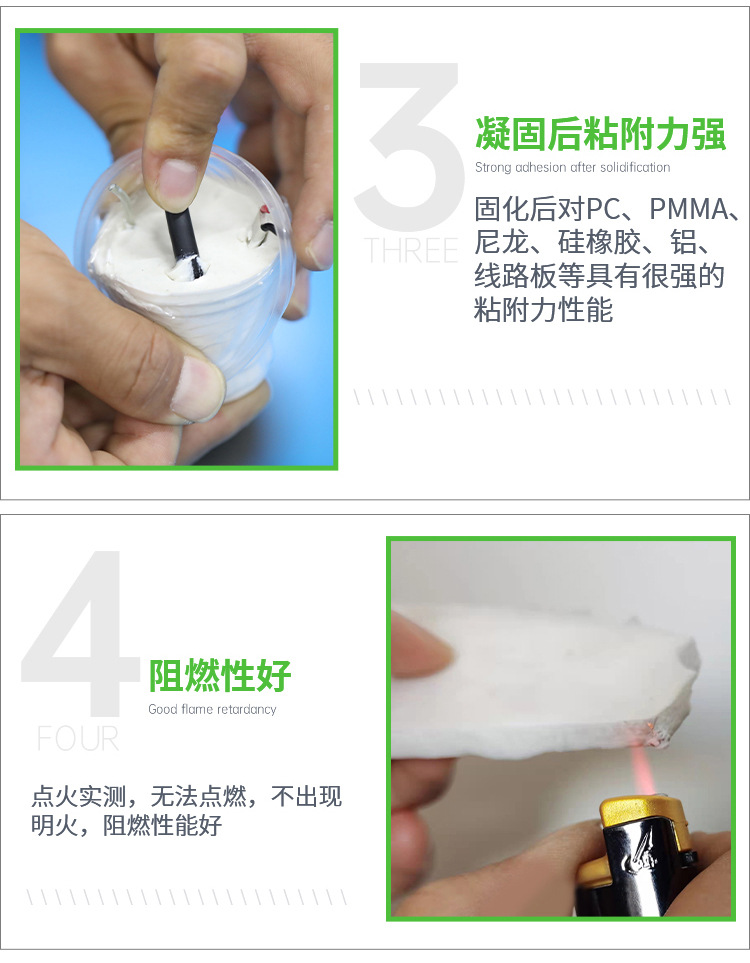 3
THREE
凝固后粘附力强
Strong adhesion after solidification
固化后对PC、PMMA、尼龙、硅橡胶、铝、线路板等具有很强的粘附力性能

4
FOUR
阻燃性好
Good flame retardancy
点火实测，无法点燃，不出现明火，阻燃性能好